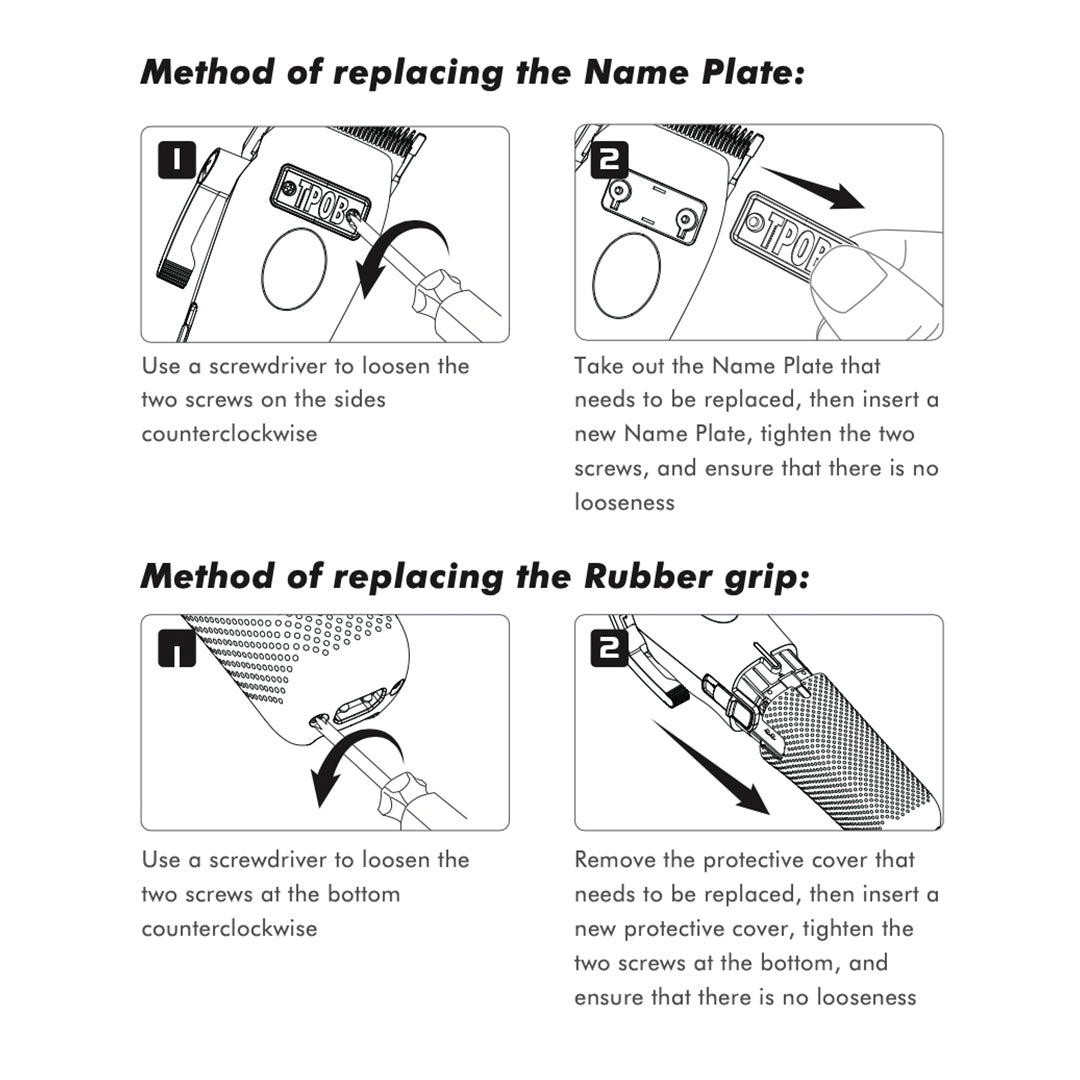 Method of replacing the Name Plate:

1

TPOB

Use a screwdriver to loosen the two screws on the sides counterclockwise

2

TPOB

Take out the Name Plate that needs to be replaced, then insert a new Name Plate, tighten the two screws, and ensure that there is no looseness

Method of replacing the Rubber grip:

1

Use a screwdriver to loosen the two screws at the bottom counterclockwise

2

Remove the protective cover that needs to be replaced, then insert a new protective cover, tighten the two screws at the bottom, and ensure that there is no looseness